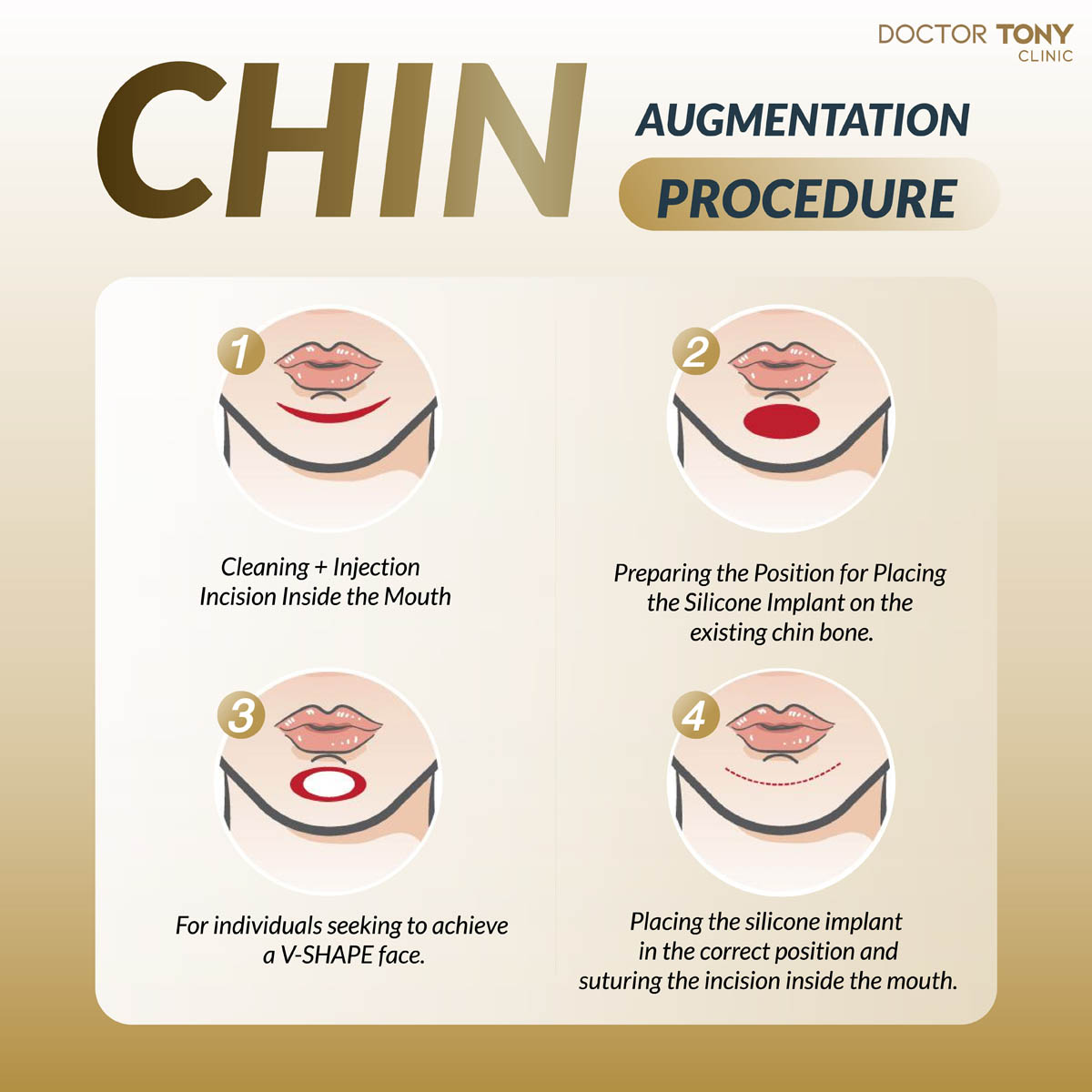 DOCTOR TONY
CLINIC

CHIN AUGMENTATION PROCEDURE

1

Cleaning + Injection Incision Inside the Mouth

2

Preparing the Position for Placing the Silicone Implant on the existing chin bone.

3

For individuals seeking to achieve a V-SHAPE face.

4

Placing the silicone implant in the correct position and suturing the incision inside the mouth.